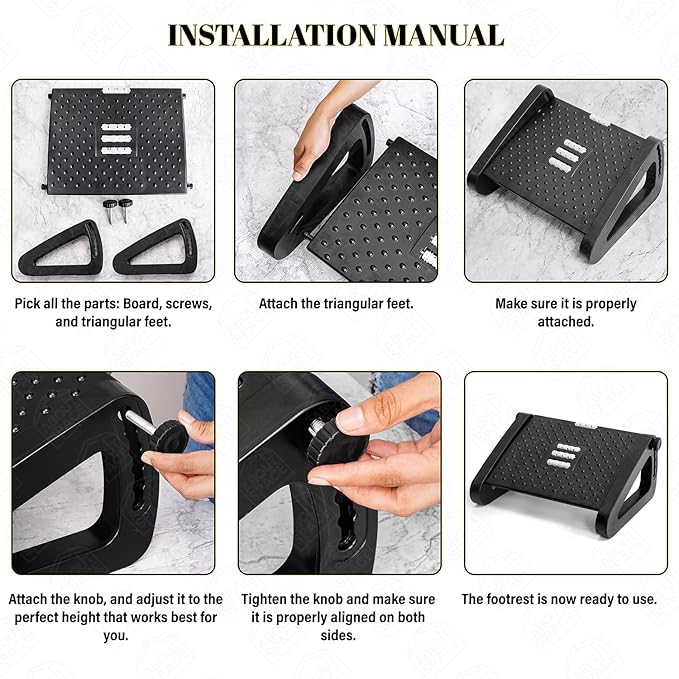 INSTALLATION MANUAL

Pick all the parts: Board, screws, and triangular feet.

Attach the triangular feet.

Make sure it is properly attached.

Attach the knob, and adjust it to the perfect height that works best for you.

Tighten the knob and make sure it is properly aligned on both sides.

The footrest is now ready to use.